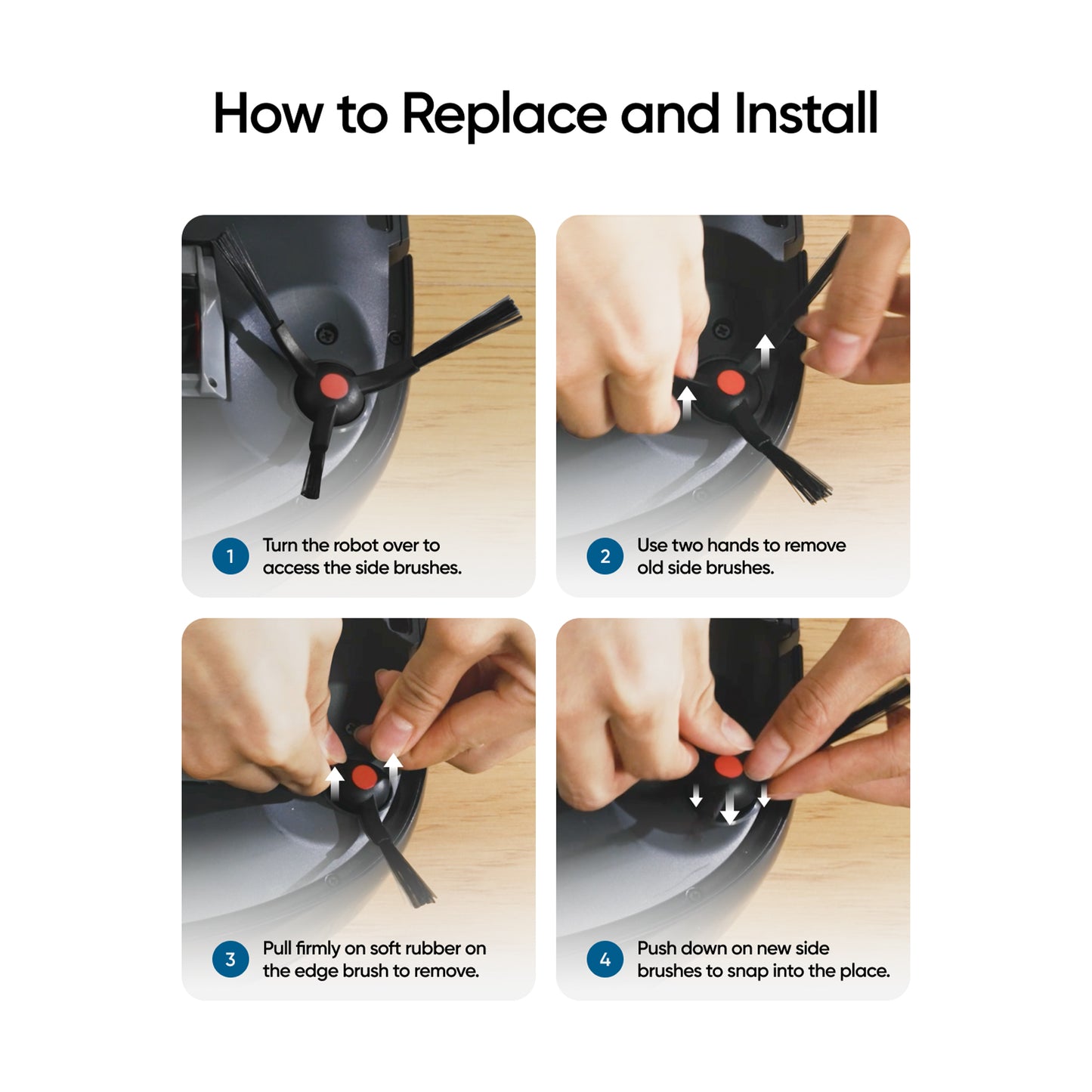 How to Replace and Install

1 Turn the robot over to access the side brushes.

2 Use two hands to remove old side brushes.

3 Pull firmly on soft rubber on the edge brush to remove.

4 Push down on new side brushes to snap into the place.