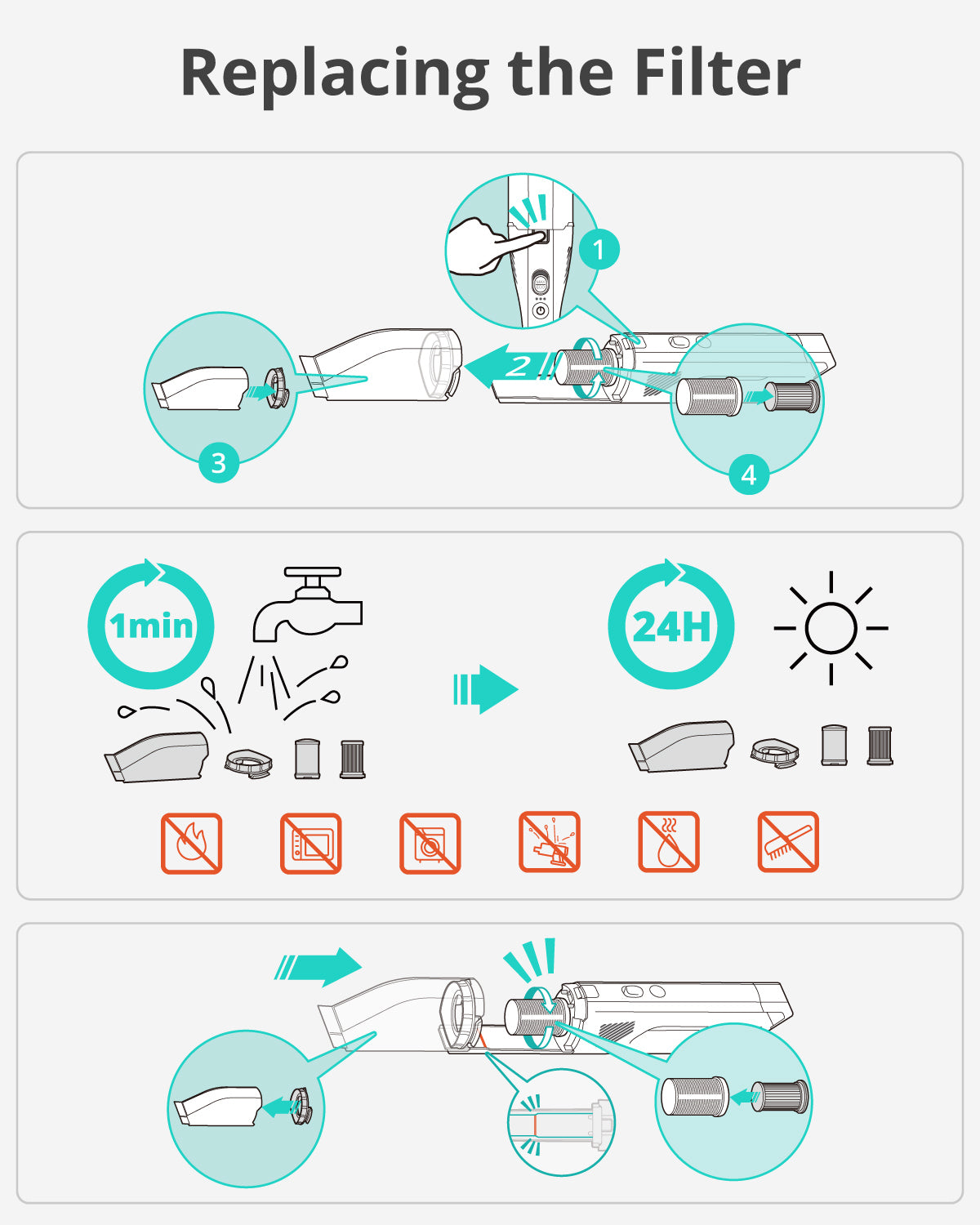 Replacing the Filter

1

2

3

4

1min

24H