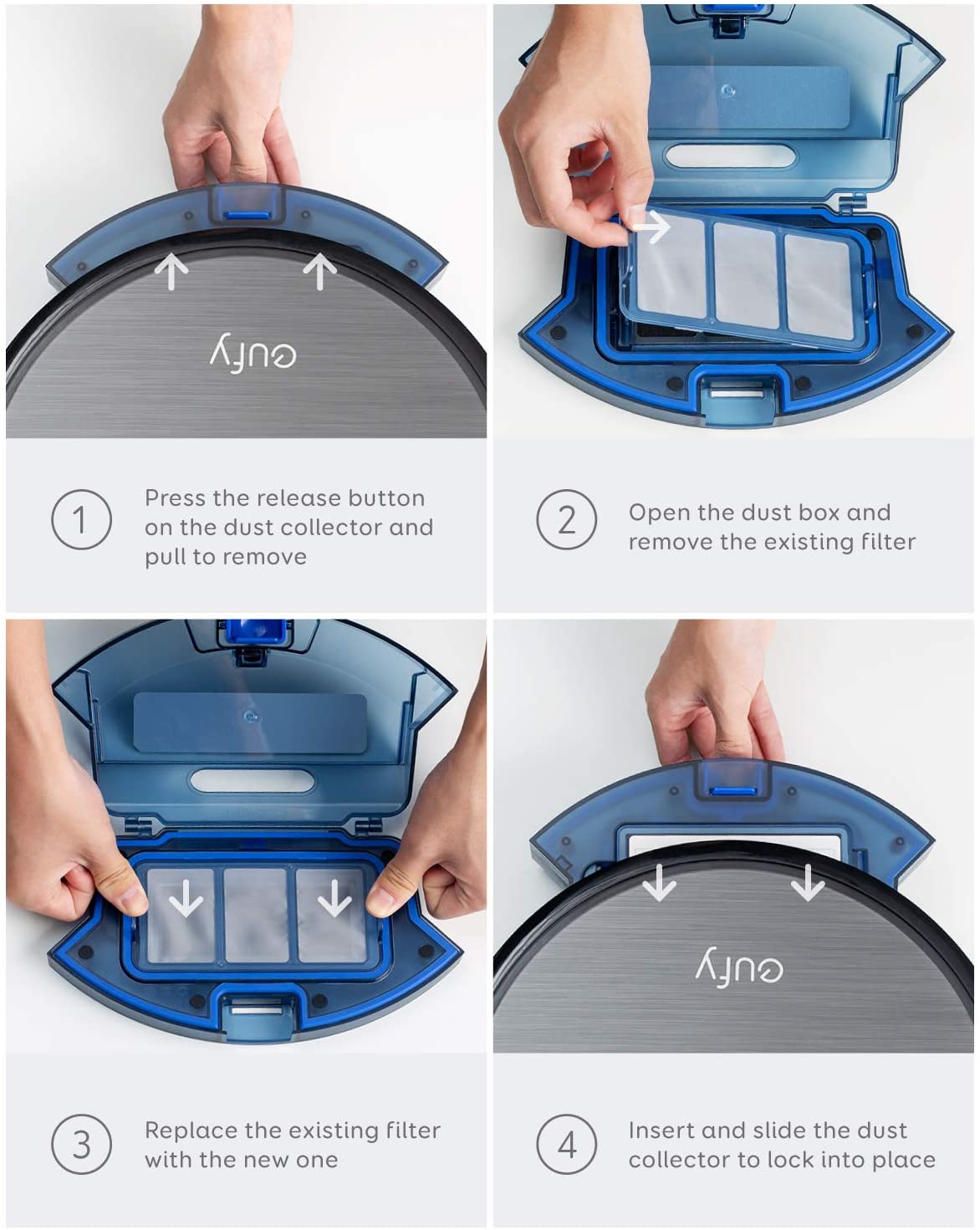 eufy

1 Press the release button on the dust collector and pull to remove

2 Open the dust box and remove the existing filter

3 Replace the existing filter with the new one

eufy

4 Insert and slide the dust collector to lock into place